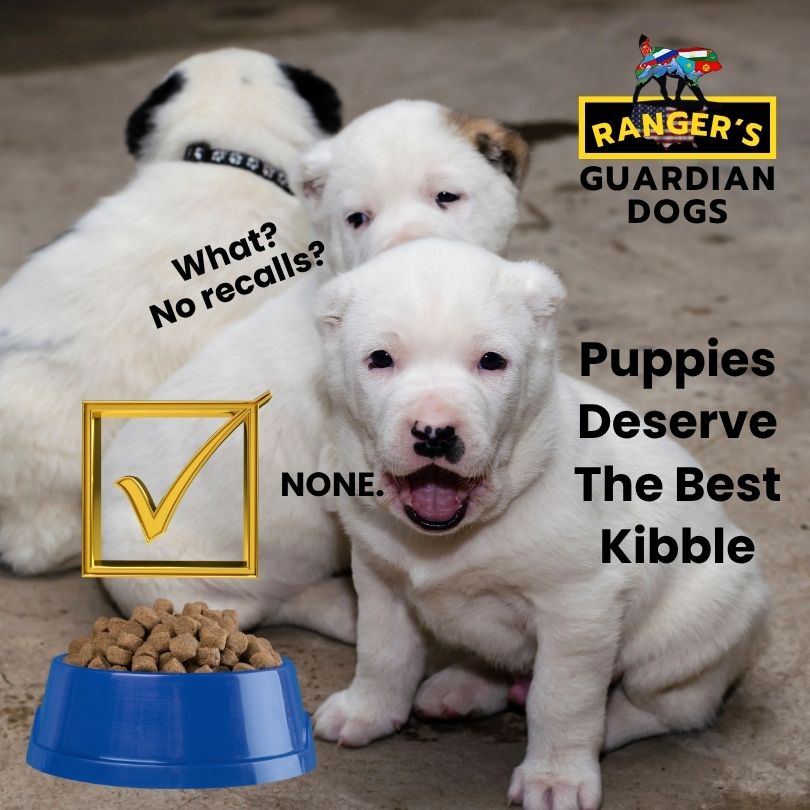 RANGER'S
GUARDIAN DOGS

What?
No recalls?

NONE.

Puppies Deserve The Best Kibble