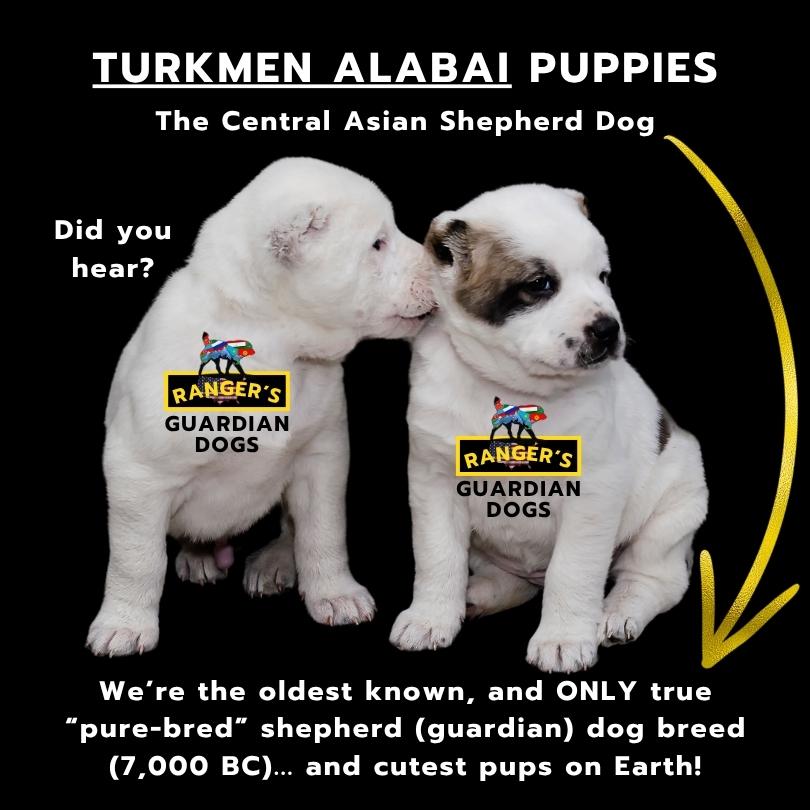 TURKMEN ALABAI PUPPIES

The Central Asian Shepherd Dog

Did you hear?

RANGER'S GUARDIAN DOGS

RANGER'S GUARDIAN DOGS

We're the oldest known, and ONLY true "pure-bred" shepherd (guardian) dog breed (7,000 BC)... and cutest pups on Earth!