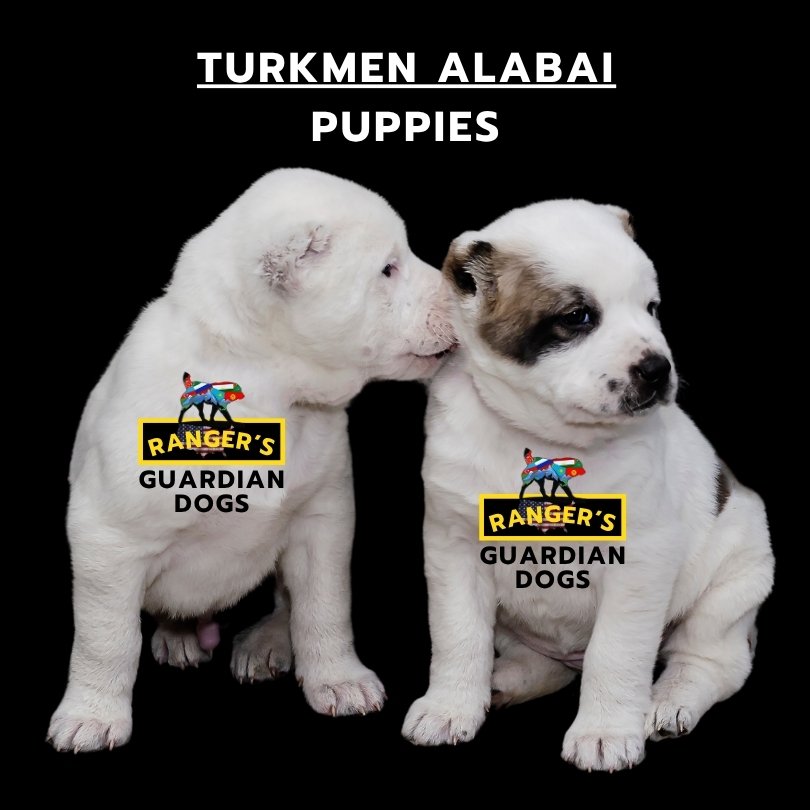 TURKMEN ALABAI
PUPPIES

RANGER'S
GUARDIAN
DOGS

RANGER'S
GUARDIAN
DOGS